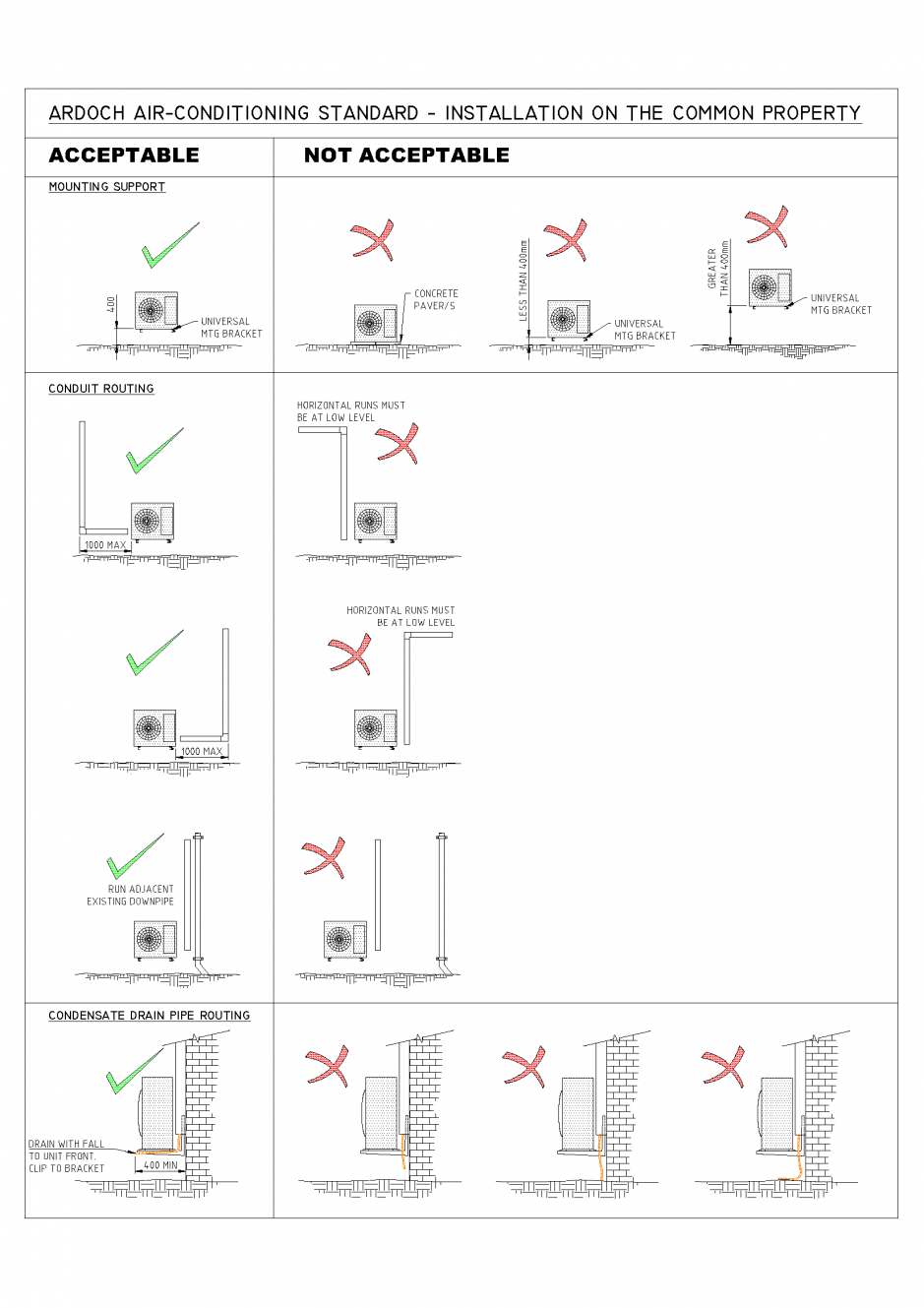 ARDOCH AIR-CONDITIONING STANDARD - INSTALLATION ON THE COMMON PROPERTY

ACCEPTABLE

NOT ACCEPTABLE

MOUNTING SUPPORT

400

UNIVERSAL MTG BRACKET

CONCRETE PAVER/S

LESS THAN 400mm

UNIVERSAL MTG BRACKET

GREATER THAN 400mm

UNIVERSAL MTG BRACKET

CONDUIT ROUTING

1000 MAX

HORIZONTAL RUNS MUST BE AT LOW LEVEL

1000 MAX

HORIZONTAL RUNS MUST BE AT LOW LEVEL

RUN ADJACENT EXISTING DOWNPIPE

CONDENSATE DRAIN PIPE ROUTING

DRAIN WITH FALL TO UNIT FRONT. CLIP TO BRACKET

400 MIN